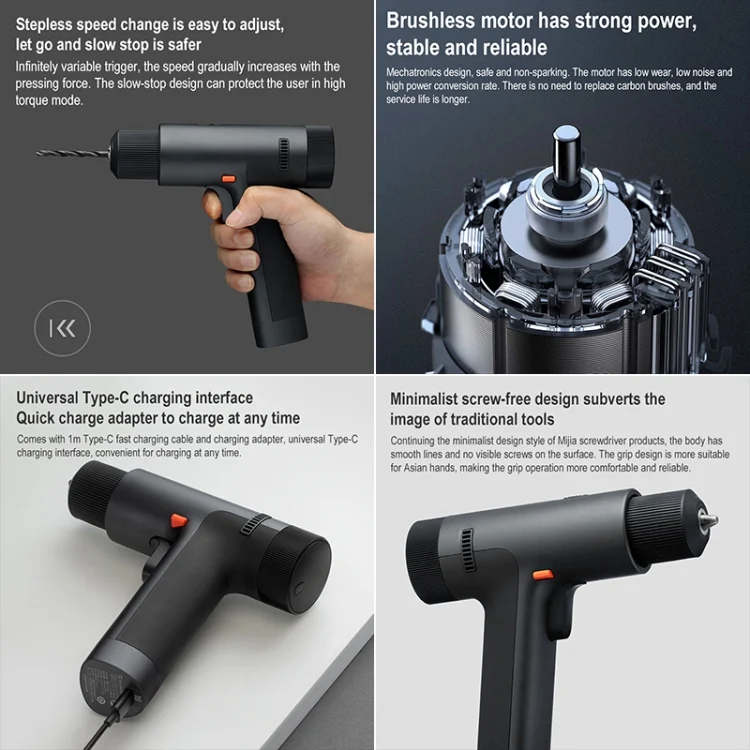 Stepless speed change is easy to adjust, let go and slow stop is safer

Infinitely variable trigger, the speed gradually increases with the pressing force. The slow-stop design can protect the user in high torque mode.

Brushless motor has strong power, stable and reliable

Mechatronics design, safe and non-sparking. The motor has low wear, low noise and high power conversion rate. There is no need to replace carbon brushes, and the service life is longer.

Universal Type-C charging interface
Quick charge adapter to charge at any time

Comes with 1m Type-C fast charging cable and charging adapter, universal Type-C charging interface, convenient for charging at any time.

Minimalist screw-free design subverts the image of traditional tools

Continuing the minimalist design style of Mijia screwdriver products, the body has smooth lines and no visible screws on the surface. The grip design is more suitable for Asian hands, making the grip operation more comfortable and reliable.