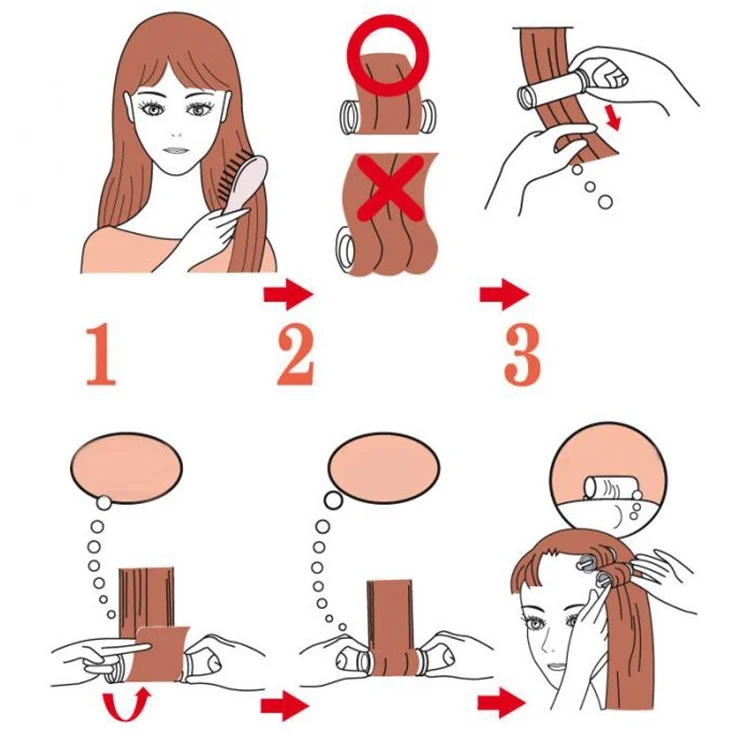 1
2
3