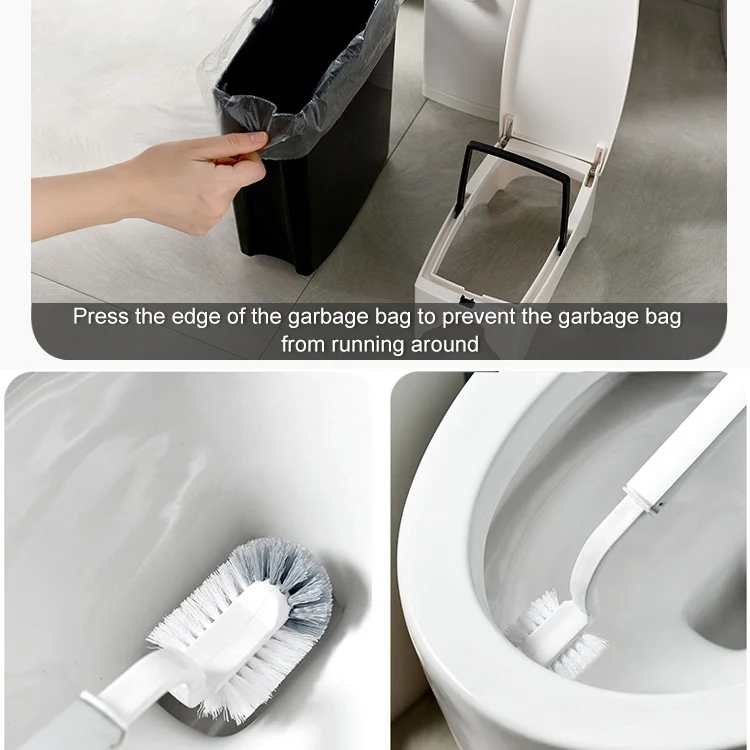 Press the edge of the garbage bag to prevent the garbage bag from running around