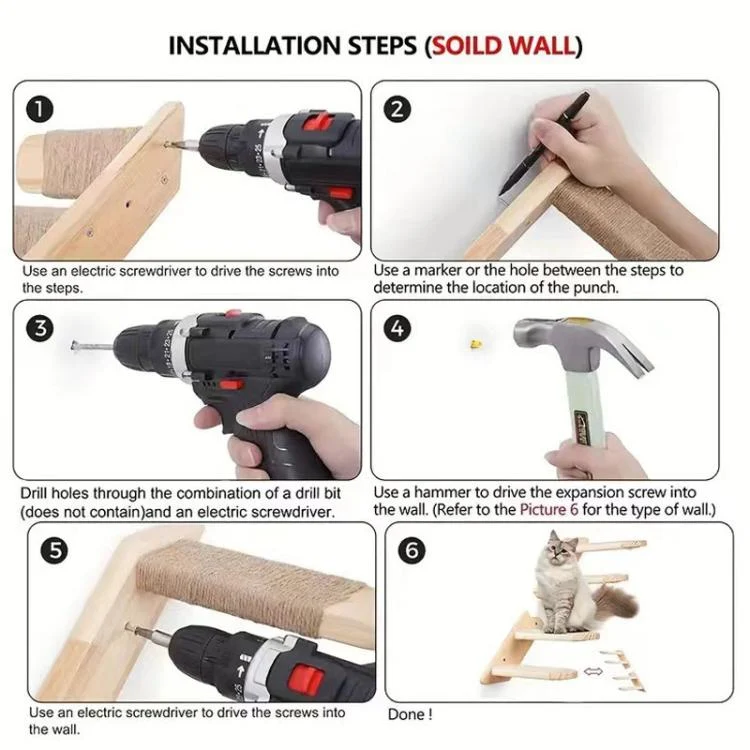 INSTALLATION STEPS (SOILD WALL)

1

Use an electric screwdriver to drive the screws into the steps.

2

Use a marker or the hole between the steps to determine the location of the punch.

3

Drill holes through the combination of a drill bit (does not contain)and an electric screwdriver.

4

Use a hammer to drive the expansion screw into the wall. (Refer to the Picture 6 for the type of wall.)

5

Use an electric screwdriver to drive the screws into the wall.

6

Done !