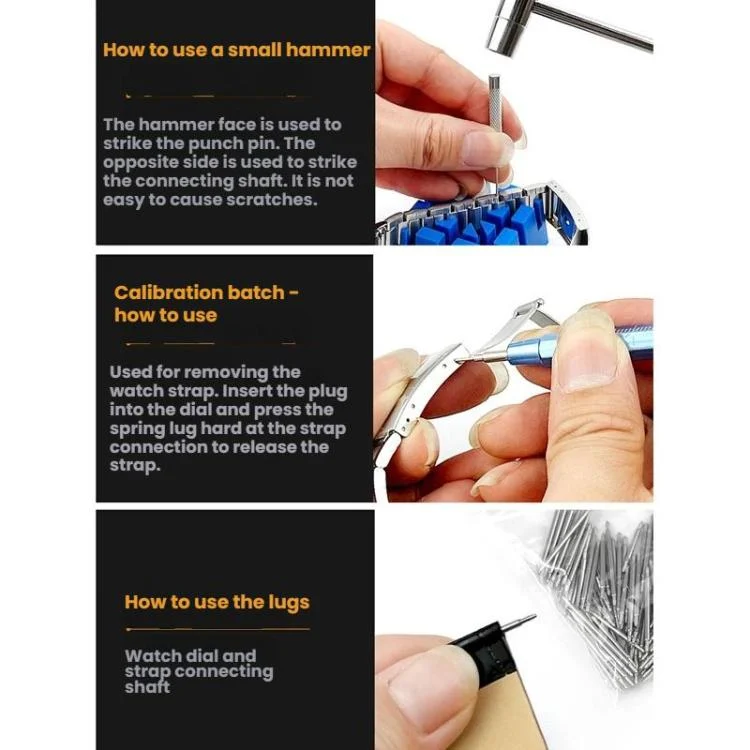 How to use a small hammer

The hammer face is used to strike the punch pin. The opposite side is used to strike the connecting shaft. It is not easy to cause scratches.

Calibration batch - how to use

Used for removing the watch strap. Insert the plug into the dial and press the spring lug hard at the strap connection to release the strap.

How to use the lugs

Watch dial and strap connecting shaft