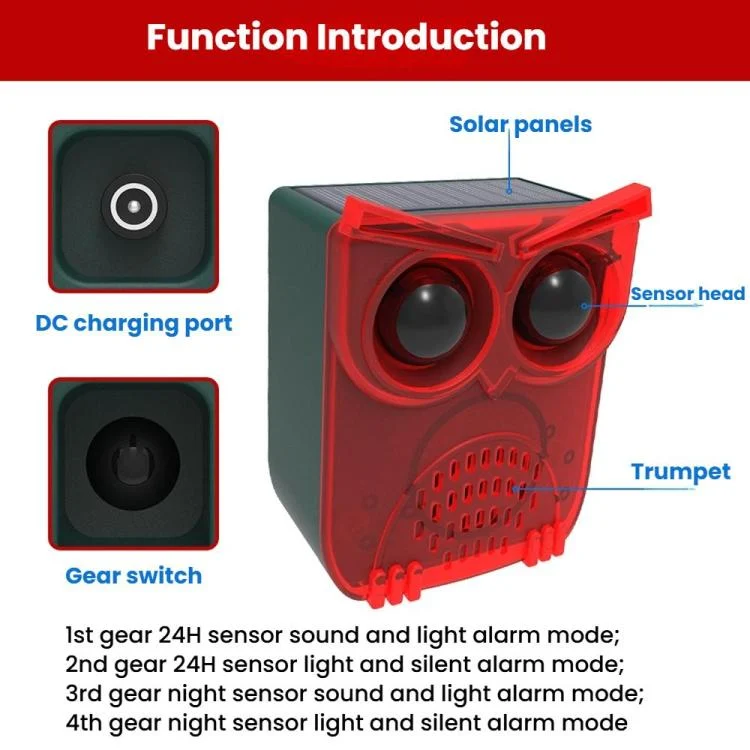 Function Introduction

Solar panels

DC charging port

Sensor head

Trumpet

Gear switch

1st gear 24H sensor sound and light alarm mode;
2nd gear 24H sensor light and silent alarm mode;
3rd gear night sensor sound and light alarm mode;
4th gear night sensor light and silent alarm mode