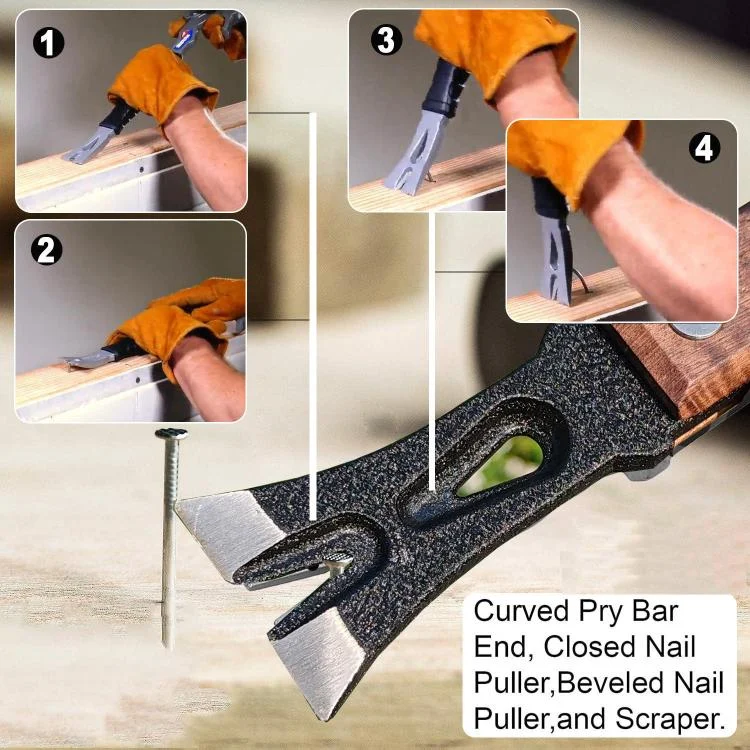 1

2

3

4

Curved Pry Bar End, Closed Nail Puller,Beveled Nail Puller,and Scraper.