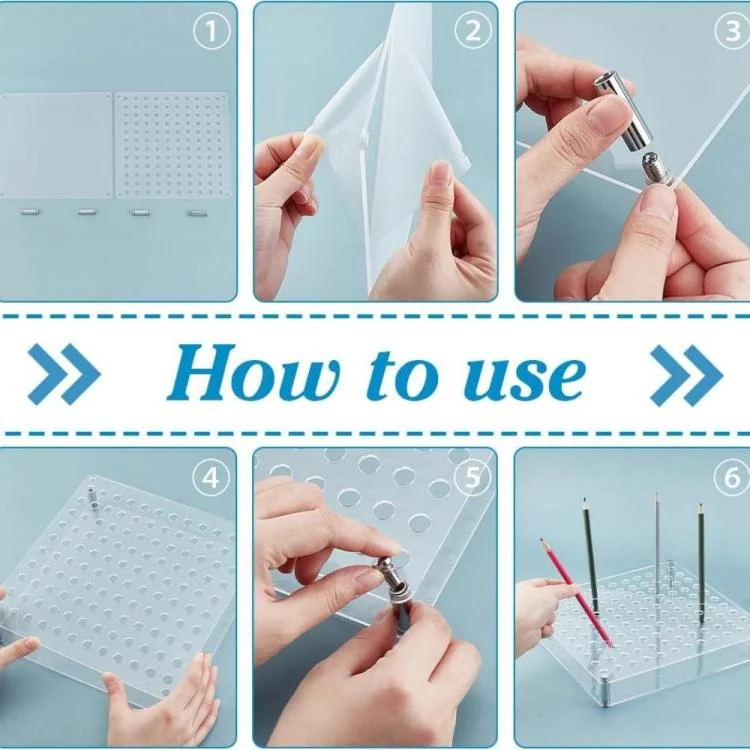 1
2
3
How to use
4
5
6