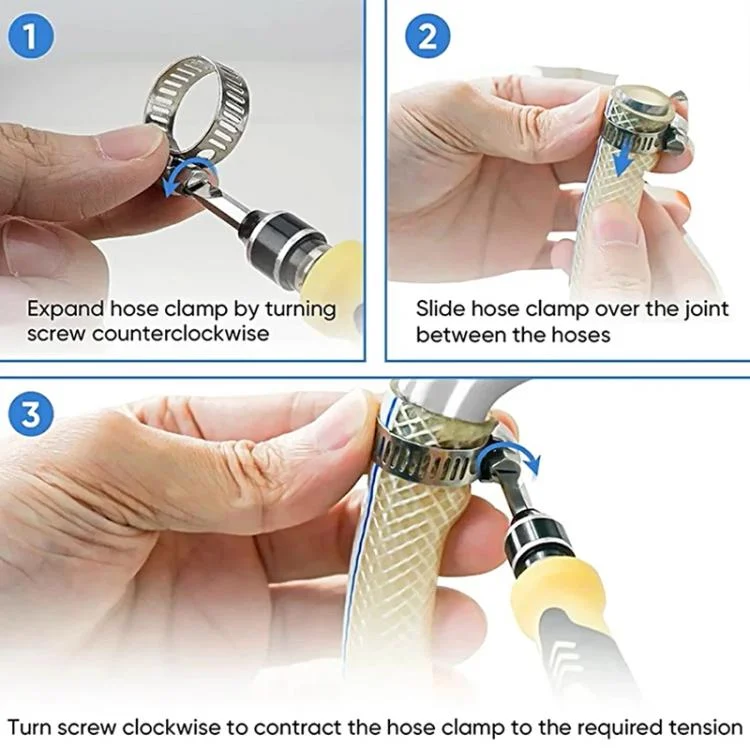 1

Expand hose clamp by turning screw counterclockwise

2

Slide hose clamp over the joint between the hoses

3

Turn screw clockwise to contract the hose clamp to the required tension