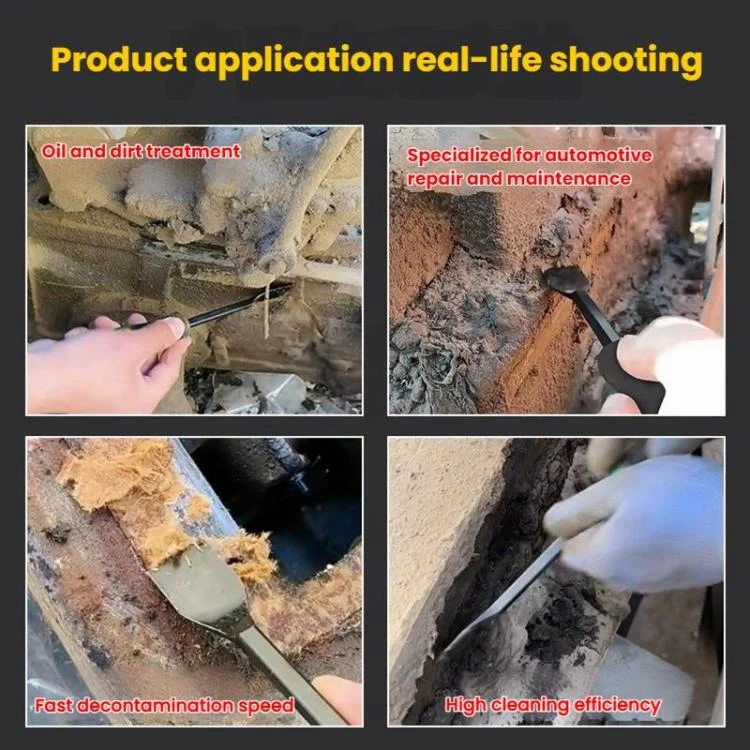 Product application real-life shooting

Oil and dirt treatment

Specialized for automotive repair and maintenance

Fast decontamination speed

High cleaning efficiency