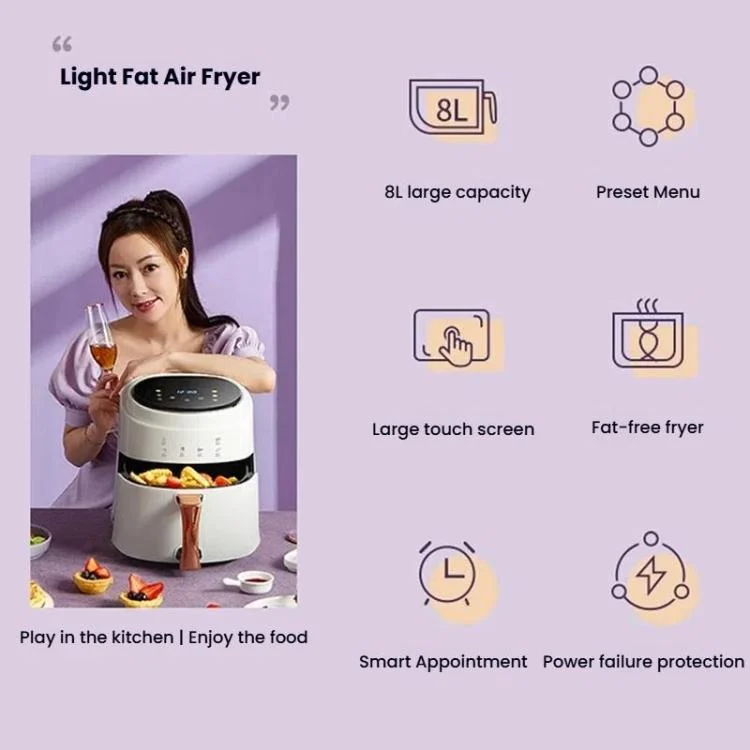 “
Light Fat Air Fryer
”

Play in the kitchen | Enjoy the food

8L

8L large capacity

Preset Menu

Large touch screen

Fat-free fryer

Smart Appointment

Power failure protection