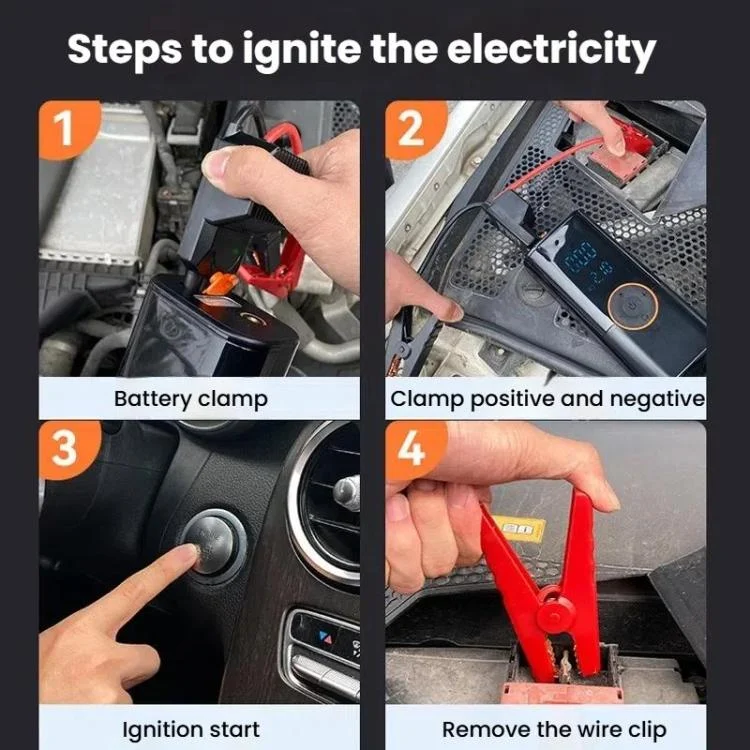 Steps to ignite the electricity

1

Battery clamp

2

Clamp positive and negative

3

Ignition start

4

Remove the wire clip