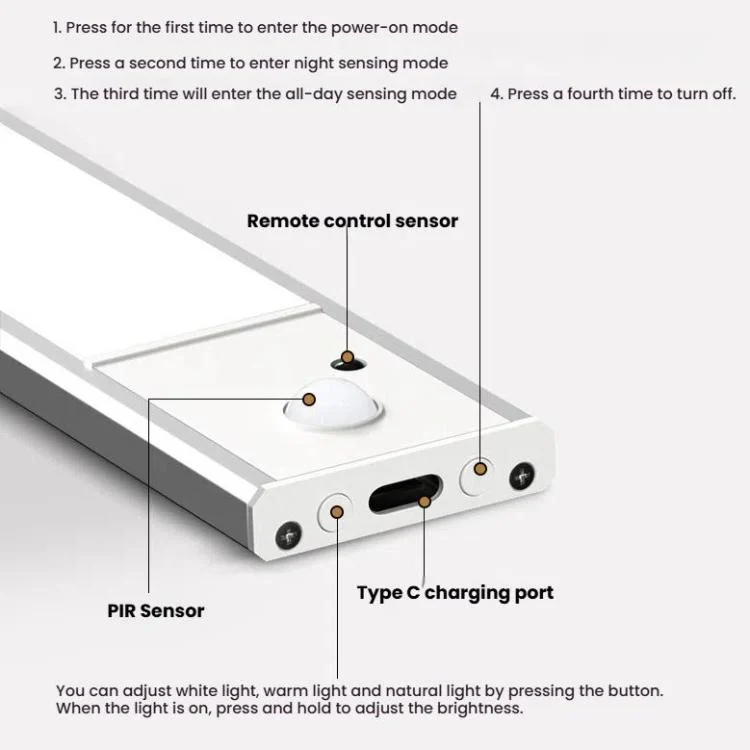 1. Press for the first time to enter the power-on mode

2. Press a second time to enter night sensing mode

3. The third time will enter the all-day sensing mode

4. Press a fourth time to turn off.

Remote control sensor

PIR Sensor

Type C charging port

You can adjust white light, warm light and natural light by pressing the button. When the light is on, press and hold to adjust the brightness.