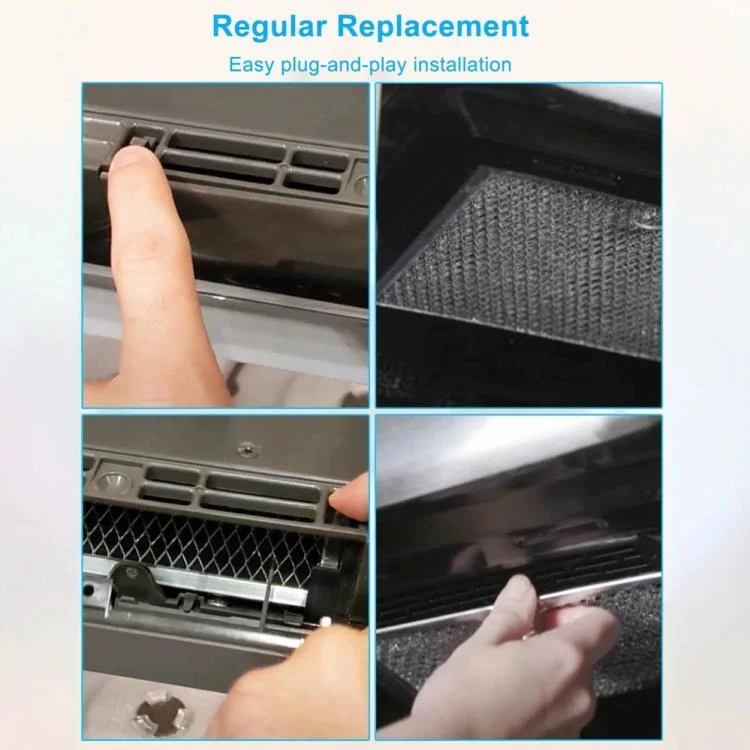 Regular Replacement

Easy plug-and-play installation