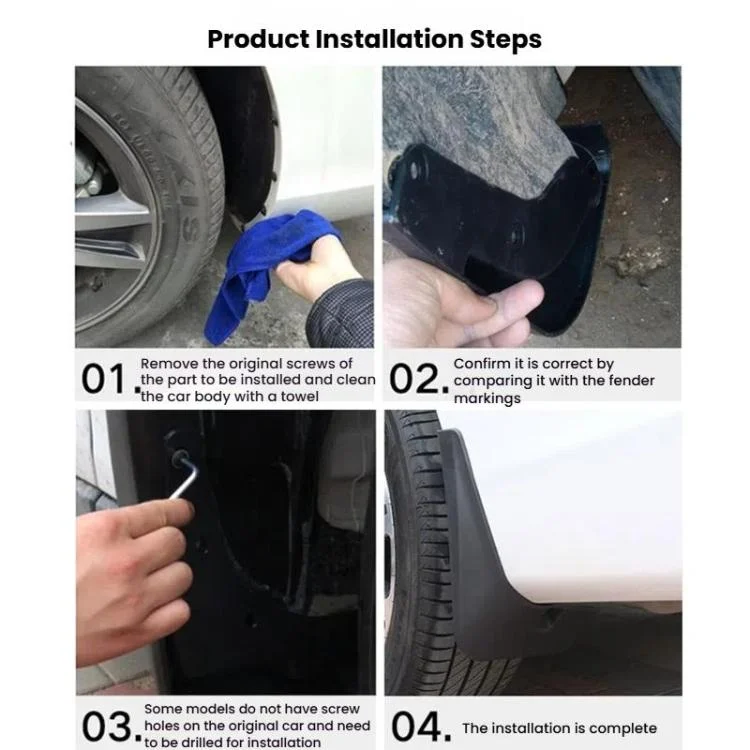 Product Installation Steps

01. Remove the original screws of the part to be installed and clean the car body with a towel

02. Confirm it is correct by comparing it with the fender markings

03. Some models do not have screw holes on the original car and need to be drilled for installation

04. The installation is complete