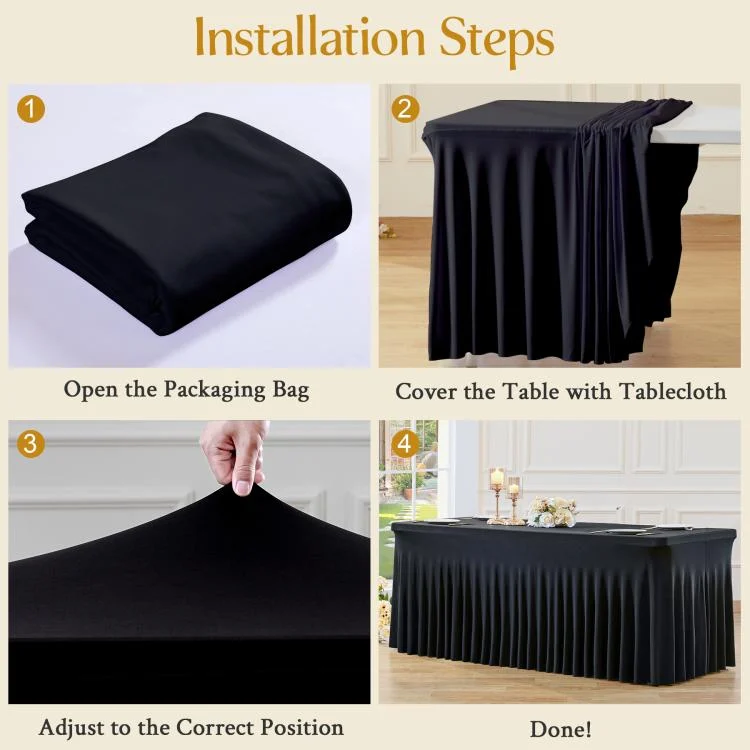 Installation Steps

1

Open the Packaging Bag

2

Cover the Table with Tablecloth

3

Adjust to the Correct Position

4

Done!