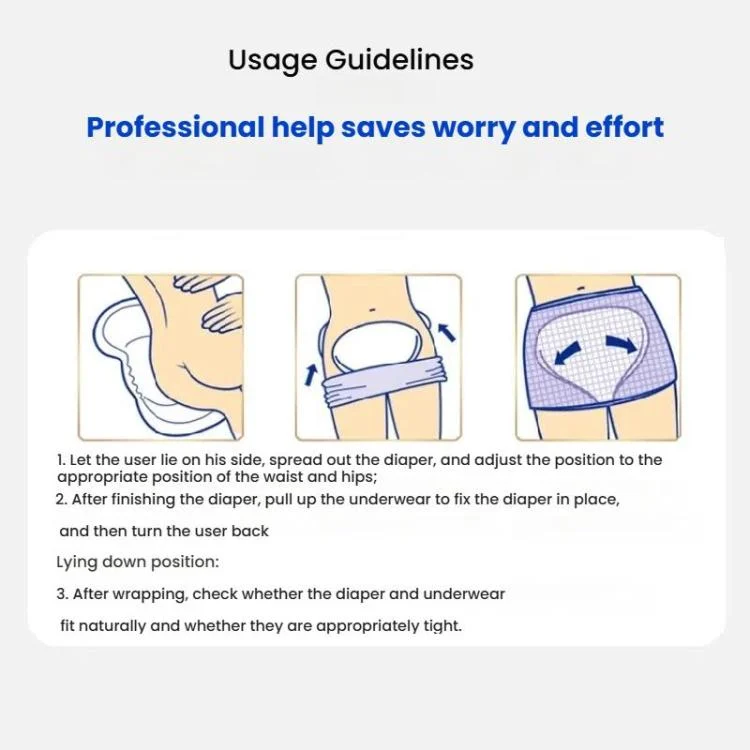 Usage Guidelines

Professional help saves worry and effort

1. Let the user lie on his side, spread out the diaper, and adjust the position to the appropriate position of the waist and hips;

2. After finishing the diaper, pull up the underwear to fix the diaper in place,

and then turn the user back

Lying down position:

3. After wrapping, check whether the diaper and underwear

fit naturally and whether they are appropriately tight.