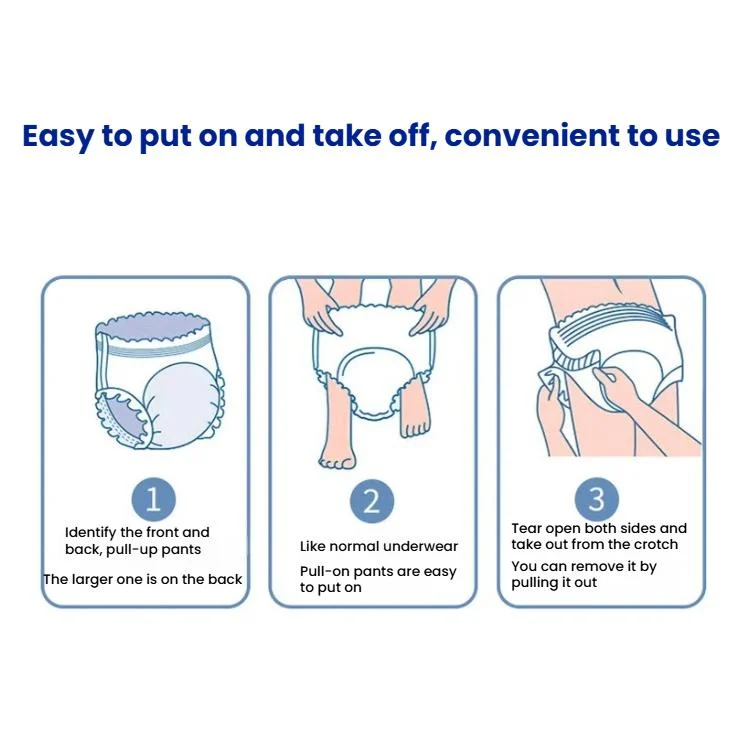 Easy to put on and take off, convenient to use

1

Identify the front and back, pull-up pants

The larger one is on the back

2

Like normal underwear

Pull-on pants are easy to put on

3

Tear open both sides and take out from the crotch

You can remove it by pulling it out