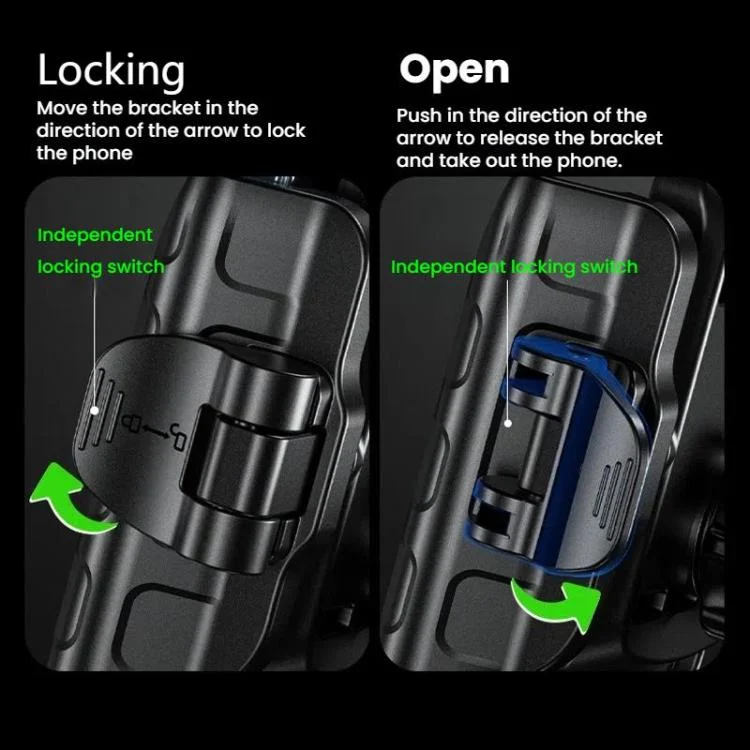 Locking
Move the bracket in the direction of the arrow to lock the phone

Independent locking switch

Open
Push in the direction of the arrow to release the bracket and take out the phone.

Independent locking switch