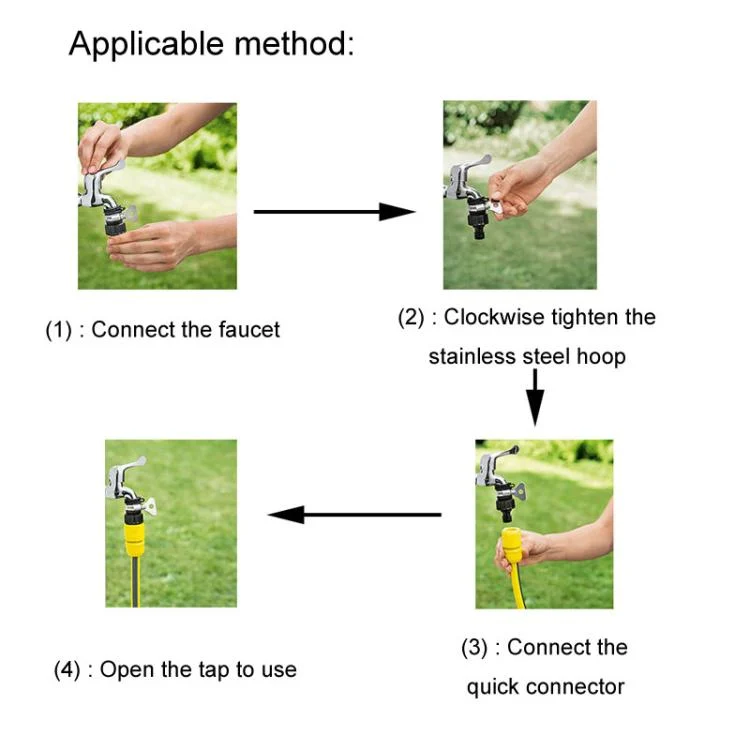 Applicable method:

(1) : Connect the faucet

(2) : Clockwise tighten the stainless steel hoop

(3) : Connect the quick connector

(4) : Open the tap to use