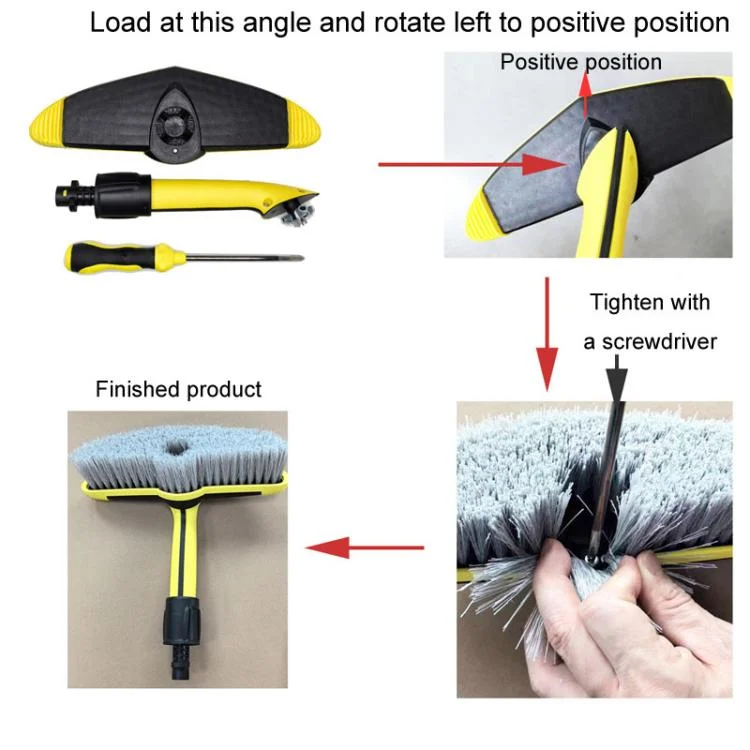 Load at this angle and rotate left to positive position

Positive position

Tighten with a screwdriver

Finished product