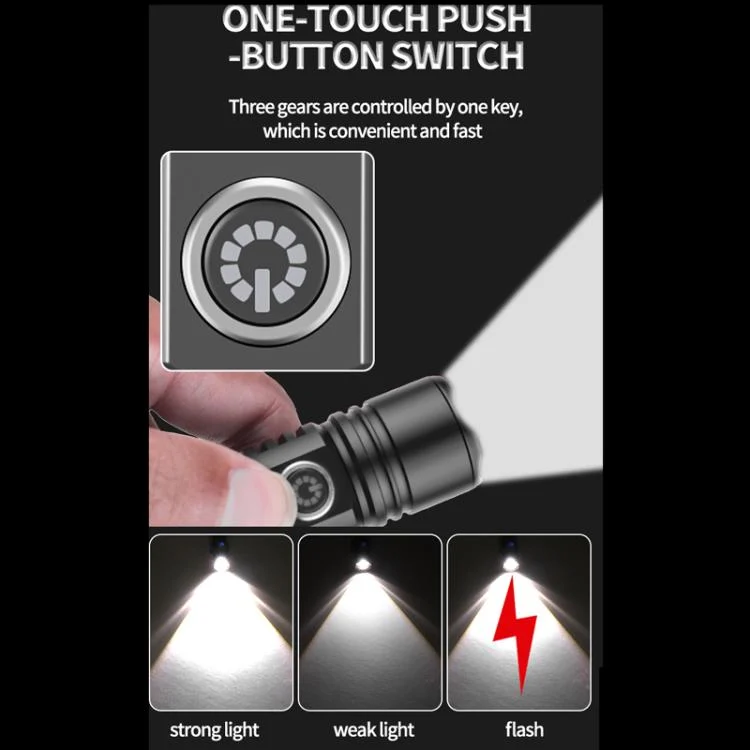 ONE-TOUCH PUSH -BUTTON SWITCH

Three gears are controlled by one key, which is convenient and fast

strong light

weak light

flash