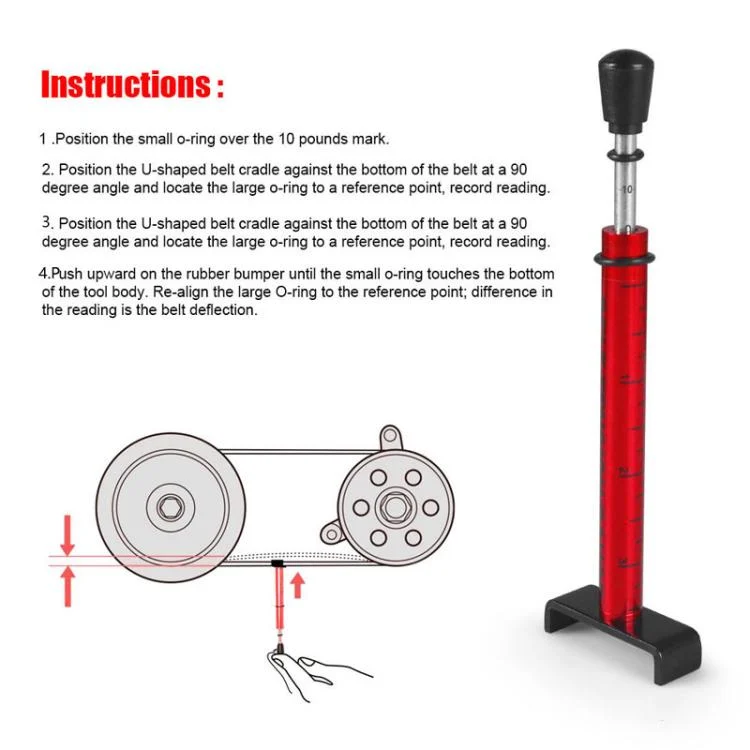 Instructions :

1 .Position the small o-ring over the 10 pounds mark.

2. Position the U-shaped belt cradle against the bottom of the belt at a 90 degree angle and locate the large o-ring to a reference point, record reading.

3. Position the U-shaped belt cradle against the bottom of the belt at a 90 degree angle and locate the large o-ring to a reference point, record reading.

4.Push upward on the rubber bumper until the small o-ring touches the bottom of the tool body. Re-align the large O-ring to the reference point; difference in the reading is the belt deflection.

10