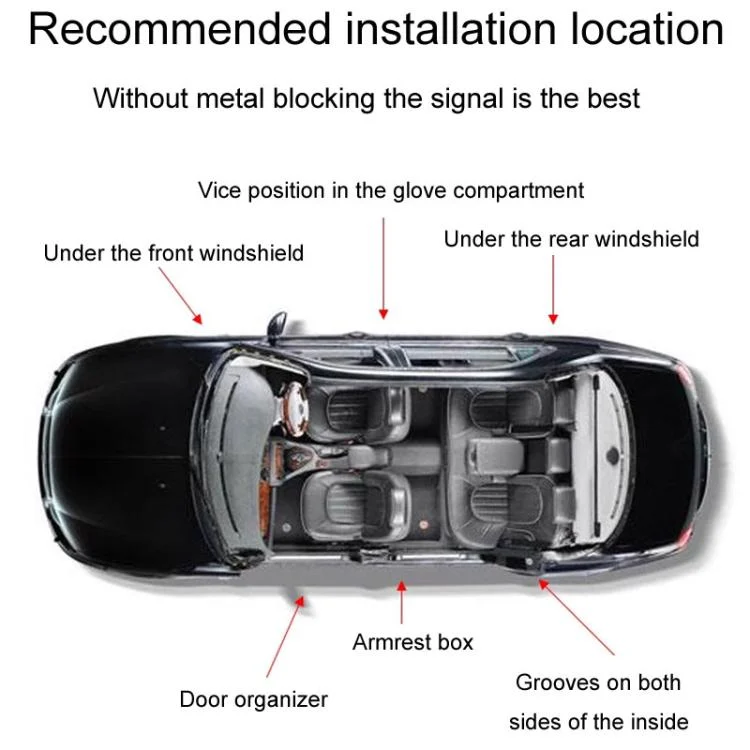 Recommended installation location

Without metal blocking the signal is the best

Vice position in the glove compartment

Under the front windshield

Under the rear windshield

Armrest box

Door organizer

Grooves on both sides of the inside