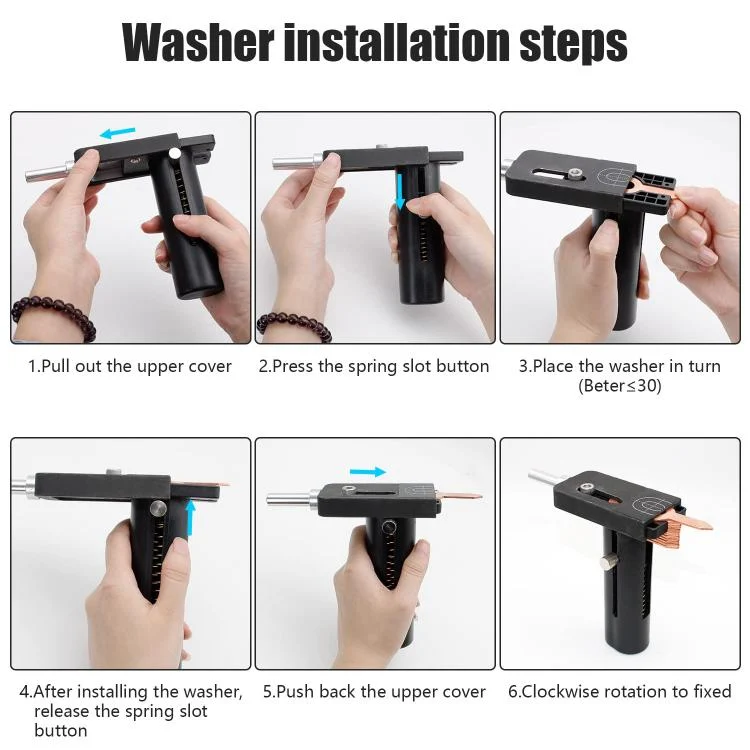 Washer installation steps

1.Pull out the upper cover

2.Press the spring slot button

3.Place the washer in turn (Beter≤30)

4.After installing the washer, release the spring slot button

5.Push back the upper cover

6.Clockwise rotation to fixed