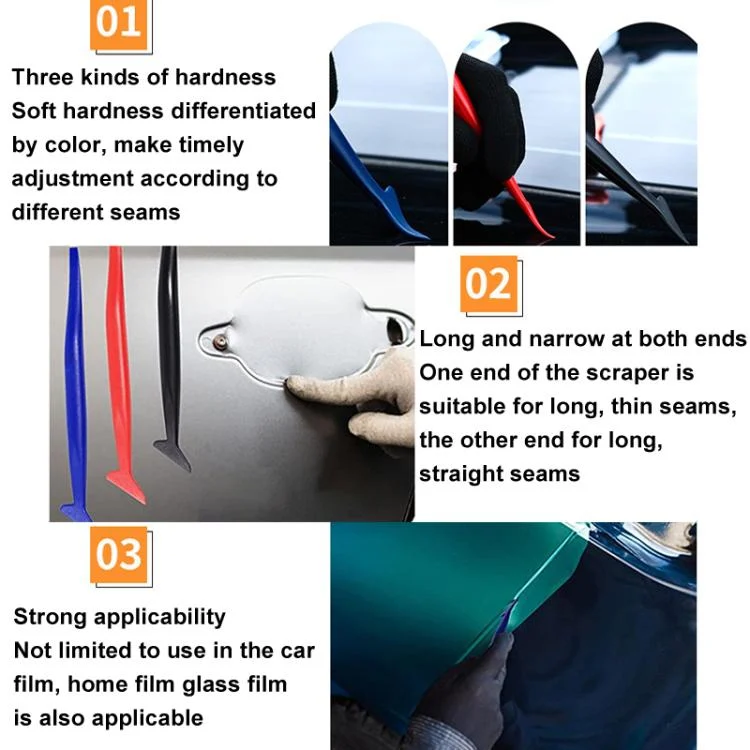 01

Three kinds of hardness
Soft hardness differentiated by color, make timely adjustment according to different seams

02

Long and narrow at both ends
One end of the scraper is suitable for long, thin seams, the other end for long, straight seams

03

Strong applicability
Not limited to use in the car film, home film glass film is also applicable