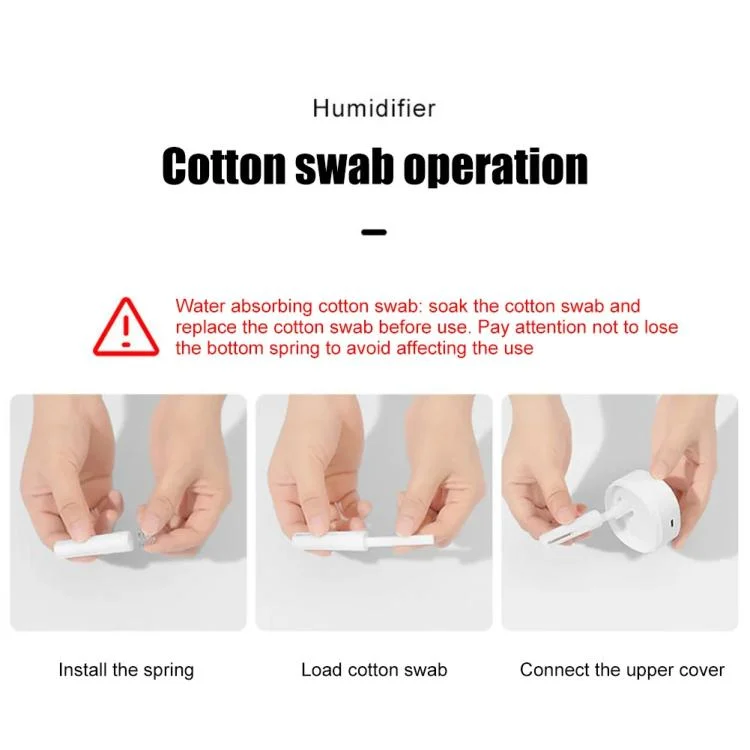 Humidifier

Cotton swab operation

Water absorbing cotton swab: soak the cotton swab and replace the cotton swab before use. Pay attention not to lose the bottom spring to avoid affecting the use

Install the spring

Load cotton swab

Connect the upper cover