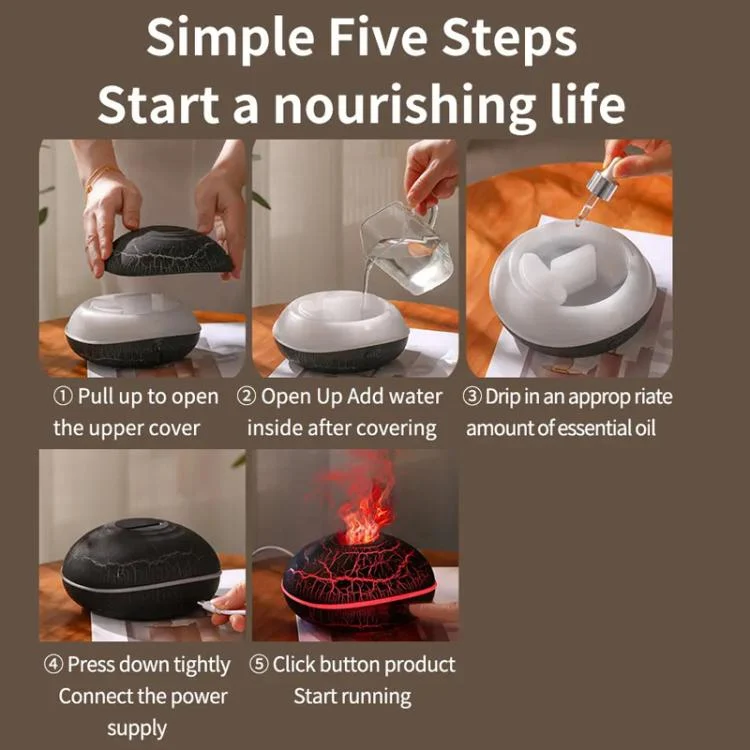 Simple Five Steps
Start a nourishing life

① Pull up to open the upper cover

② Open Up Add water inside after covering

③ Drip in an approp riate amount of essential oil

④ Press down tightly Connect the power supply

⑤ Click button product Start running