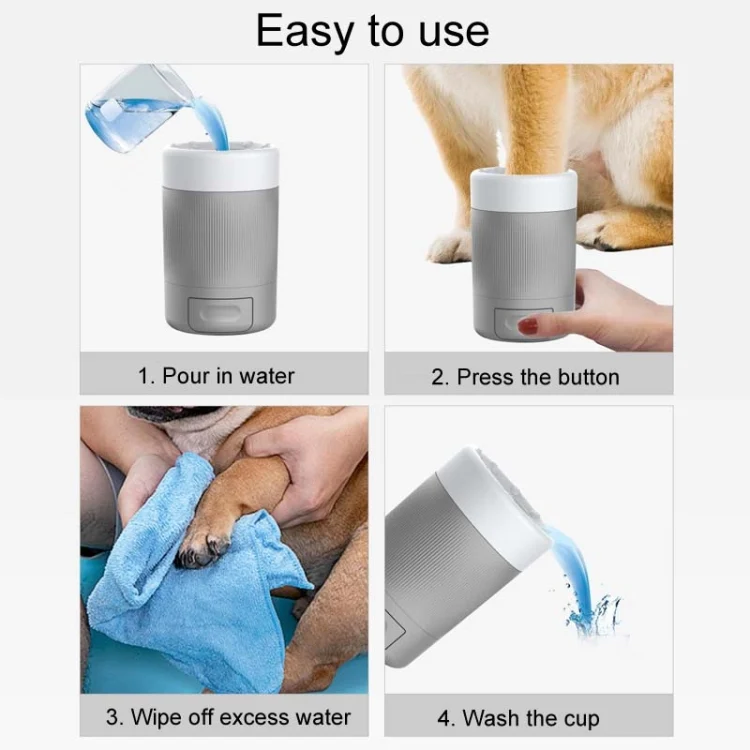 Easy to use

1. Pour in water

2. Press the button

3. Wipe off excess water

4. Wash the cup