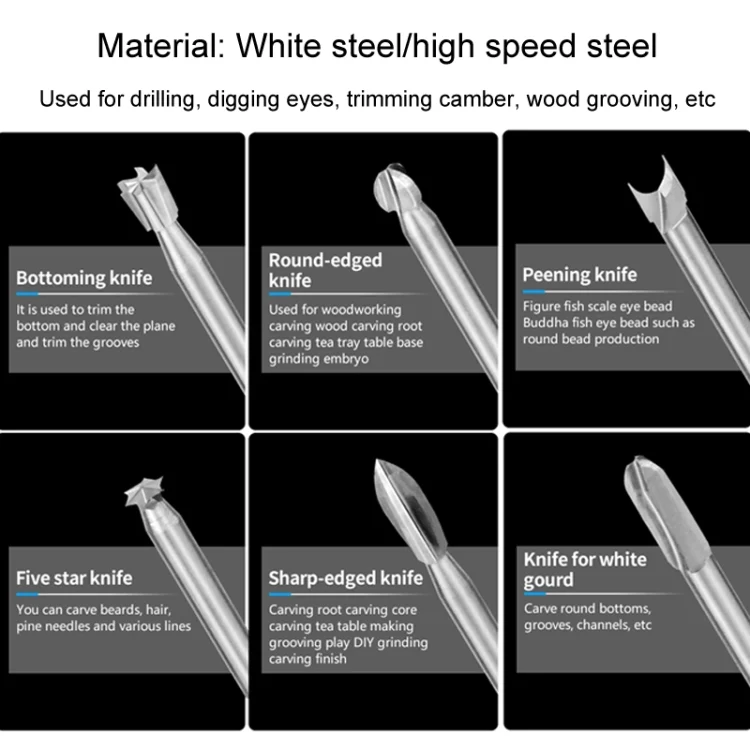 Material: White steel/high speed steel

Used for drilling, digging eyes, trimming camber, wood grooving, etc

Bottoming knife

It is used to trim the bottom and clear the plane and trim the grooves

Round-edged knife

Used for woodworking carving wood carving root carving tea tray table base grinding embryo

Peening knife

Figure fish scale eye bead Buddha fish eye bead such as round bead production

Five star knife

You can carve beards, hair, pine needles and various lines

Sharp-edged knife

Carving root carving core carving tea table making grooving play DIY grinding carving finish

Knife for white gourd

Carve round bottoms, grooves, channels, etc