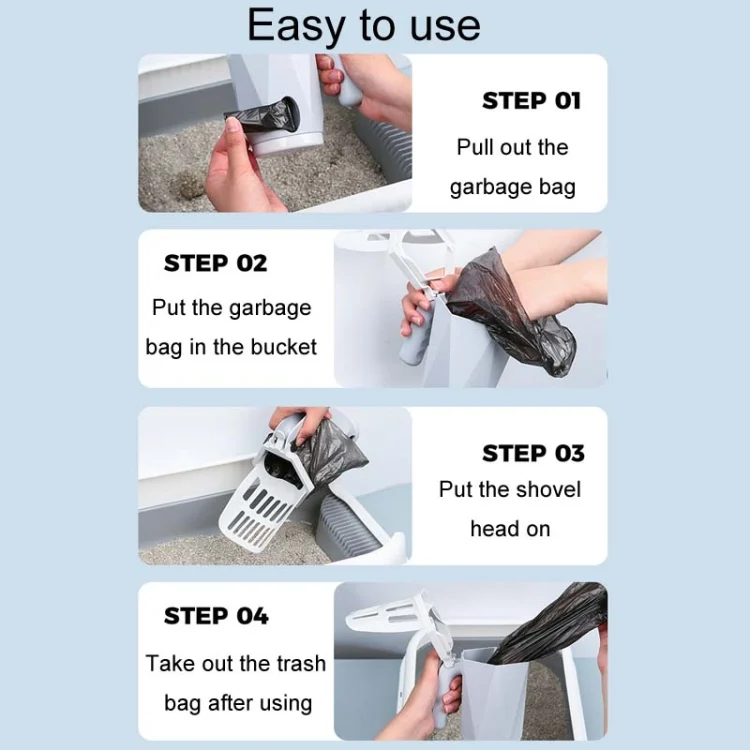 Easy to use

STEP 01
Pull out the garbage bag

STEP 02
Put the garbage bag in the bucket

STEP 03
Put the shovel head on

STEP 04
Take out the trash bag after using