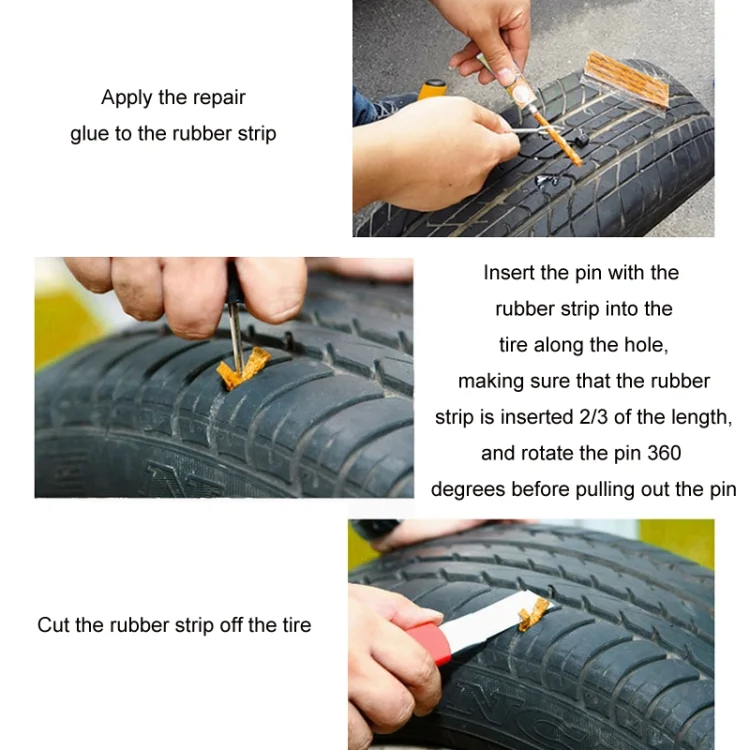 Apply the repair glue to the rubber strip

Insert the pin with the rubber strip into the tire along the hole, making sure that the rubber strip is inserted 2/3 of the length, and rotate the pin 360 degrees before pulling out the pin

Cut the rubber strip off the tire