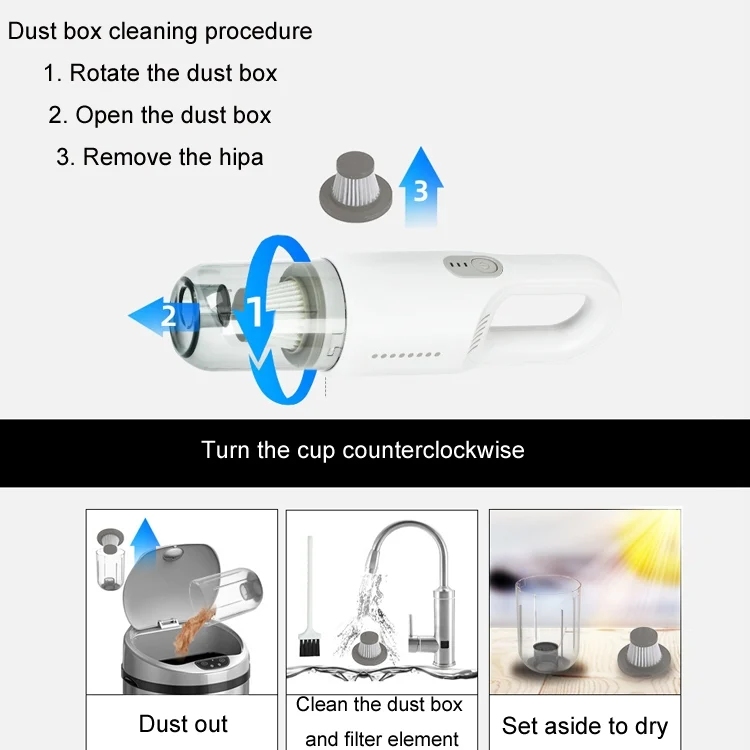 Dust box cleaning procedure

1. Rotate the dust box

2. Open the dust box

3. Remove the hipa

3

2

1

Turn the cup counterclockwise

Dust out

Clean the dust box and filter element

Set aside to dry