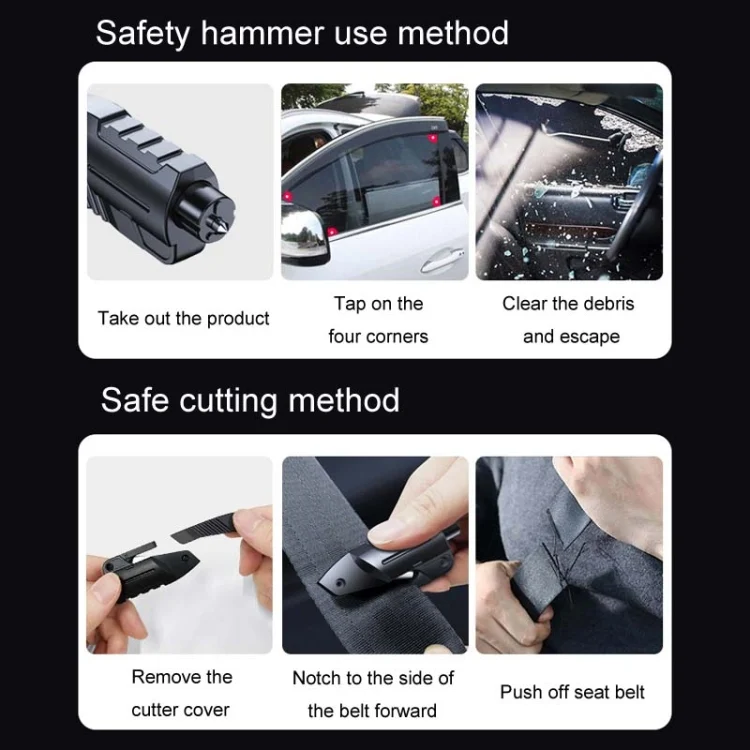 Safety hammer use method

Take out the product

Tap on the four corners

Clear the debris and escape

Safe cutting method

Remove the cutter cover

Notch to the side of the belt forward

Push off seat belt