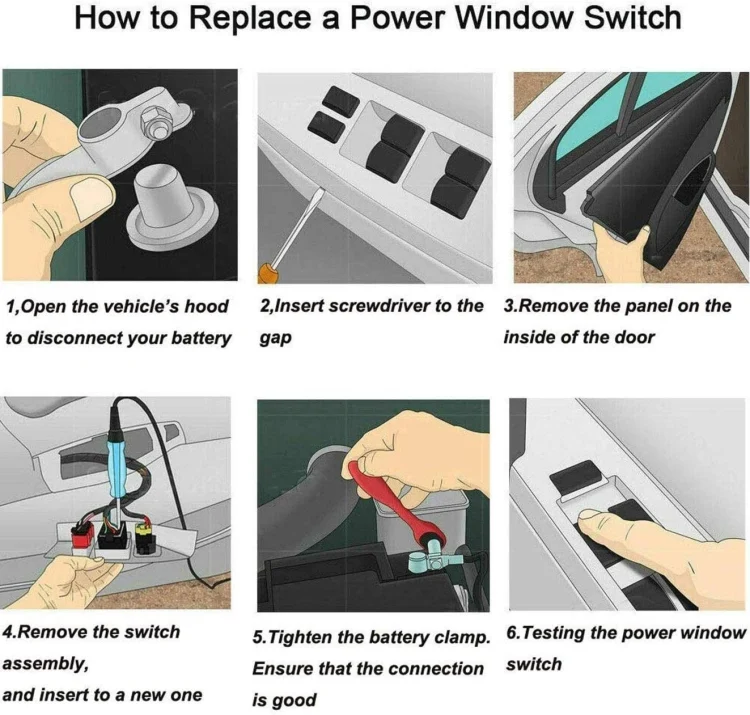 How to Replace a Power Window Switch

1,Open the vehicle's hood to disconnect your battery

2,Insert screwdriver to the gap

3.Remove the panel on the inside of the door

4.Remove the switch assembly,
and insert to a new one

5.Tighten the battery clamp. Ensure that the connection is good

6.Testing the power window switch