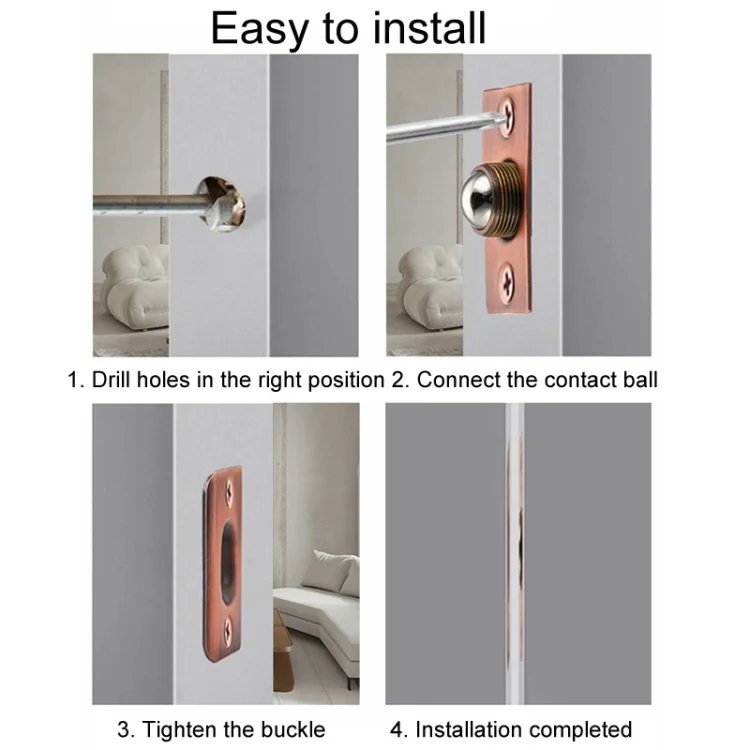 Easy to install

1. Drill holes in the right position 2. Connect the contact ball

3. Tighten the buckle

4. Installation completed