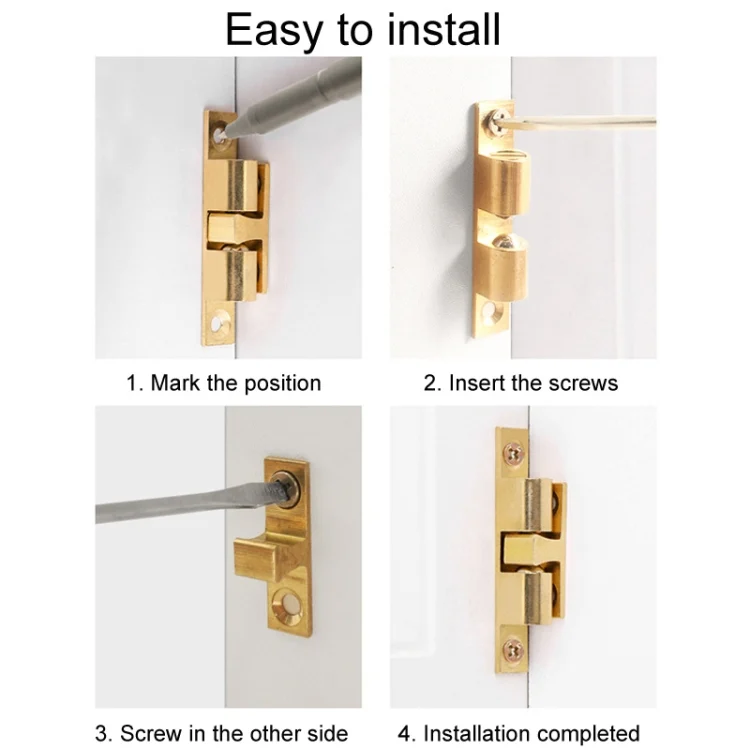 Easy to install

1. Mark the position

2. Insert the screws

3. Screw in the other side

4. Installation completed