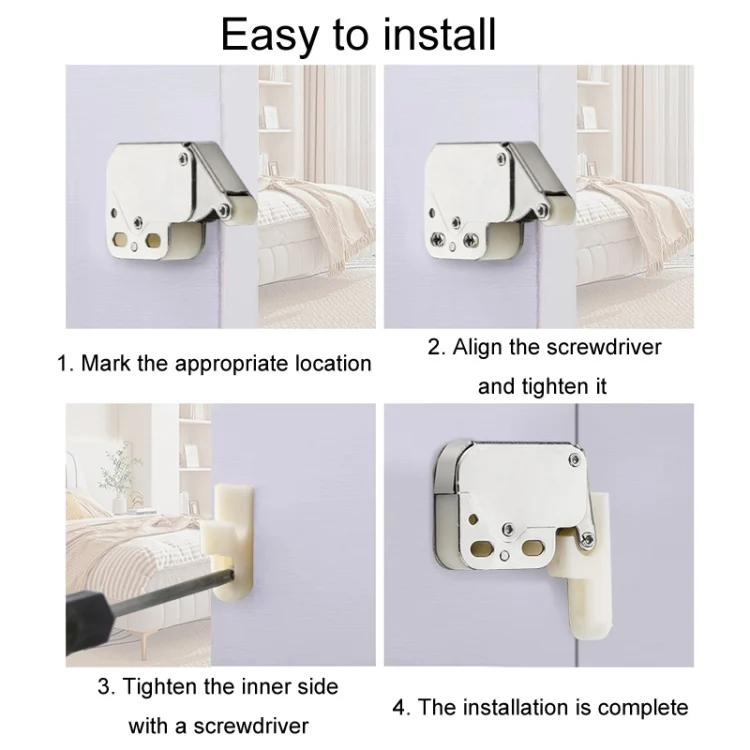 Easy to install

1. Mark the appropriate location

2. Align the screwdriver and tighten it

3. Tighten the inner side with a screwdriver

4. The installation is complete