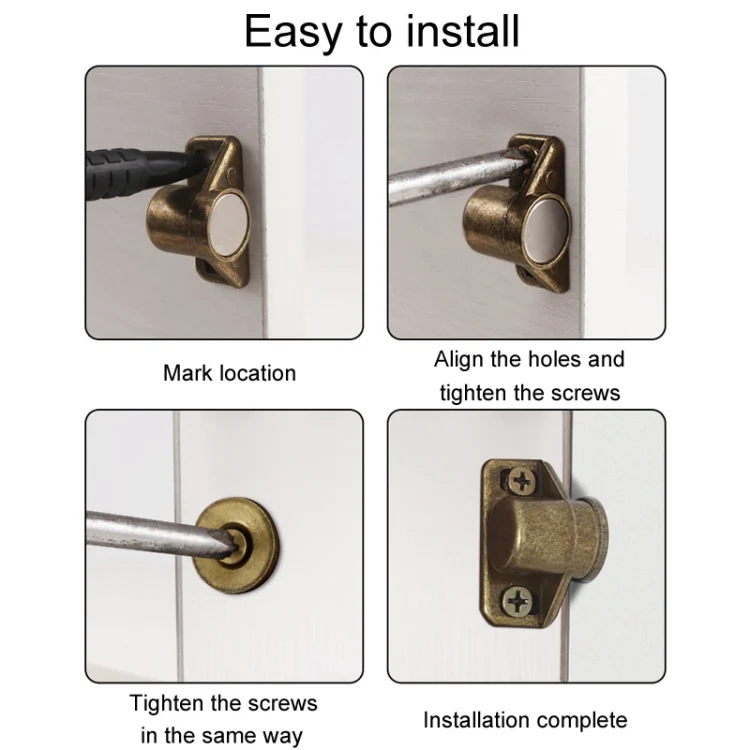 Easy to install

Mark location

Align the holes and tighten the screws

Tighten the screws in the same way

Installation complete