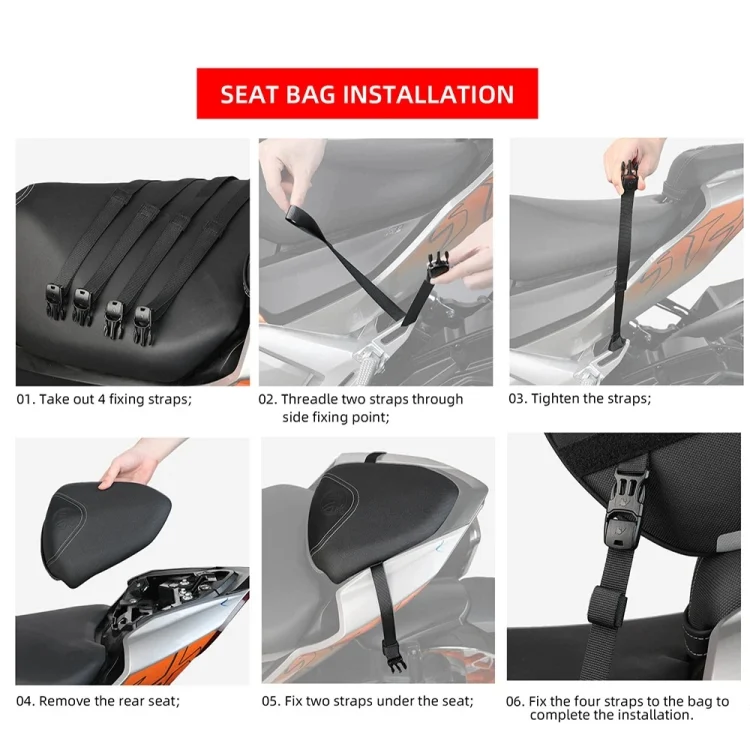 SEAT BAG INSTALLATION

01. Take out 4 fixing straps;

02. Threadle two straps through side fixing point;

03. Tighten the straps;

04. Remove the rear seat;

05. Fix two straps under the seat;

06. Fix the four straps to the bag to complete the installation.