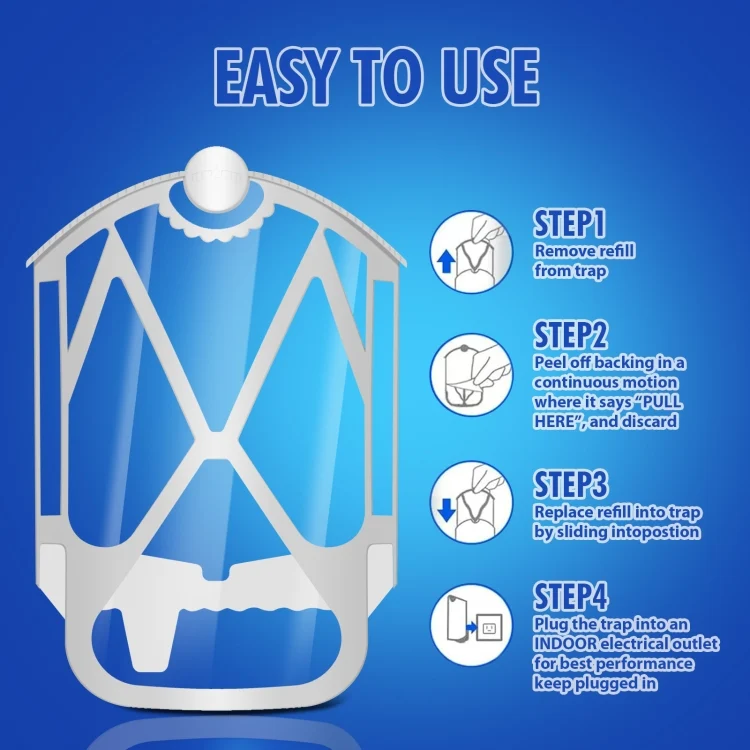 EASY TO USE

STEP1
Remove refill from trap

STEP2
Peel off backing in a continuous motion where it says "PULL HERE", and discard

STEP3
Replace refill into trap by sliding intopostion

STEP4
Plug the trap into an INDOOR electrical outlet for best performance keep plugged in