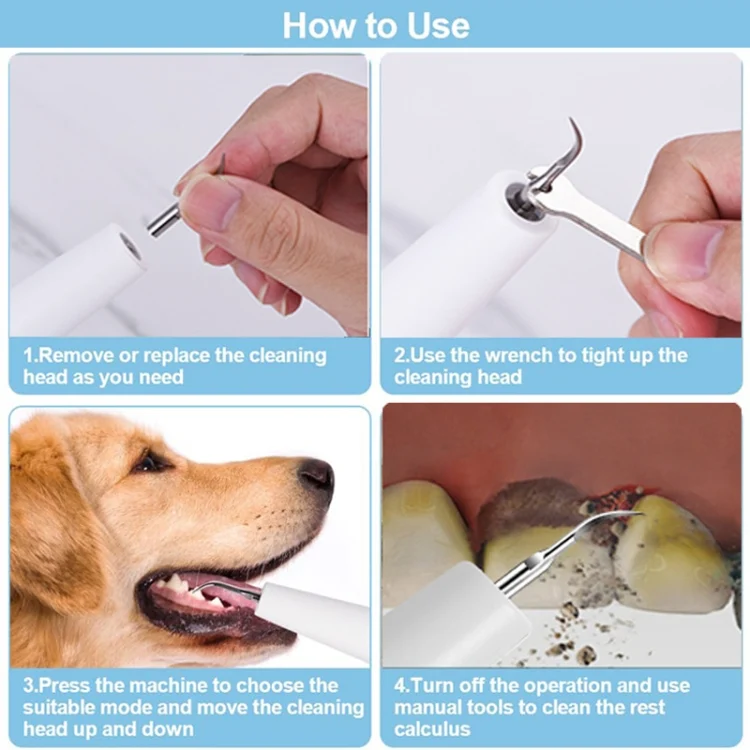 How to Use

1.Remove or replace the cleaning head as you need

2.Use the wrench to tight up the cleaning head

3.Press the machine to choose the suitable mode and move the cleaning head up and down

4.Turn off the operation and use manual tools to clean the rest calculus