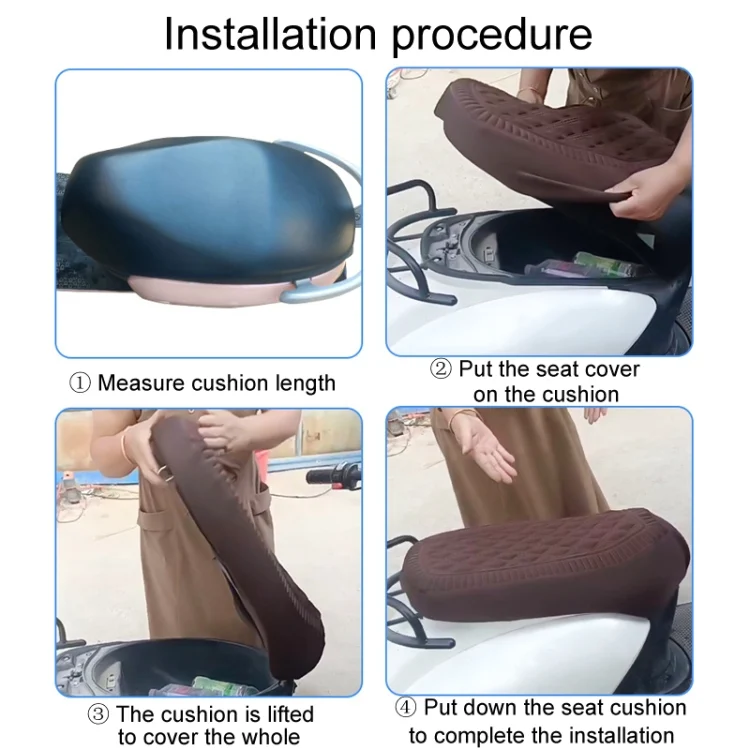 Installation procedure

① Measure cushion length

② Put the seat cover on the cushion

③ The cushion is lifted to cover the whole

④ Put down the seat cushion to complete the installation