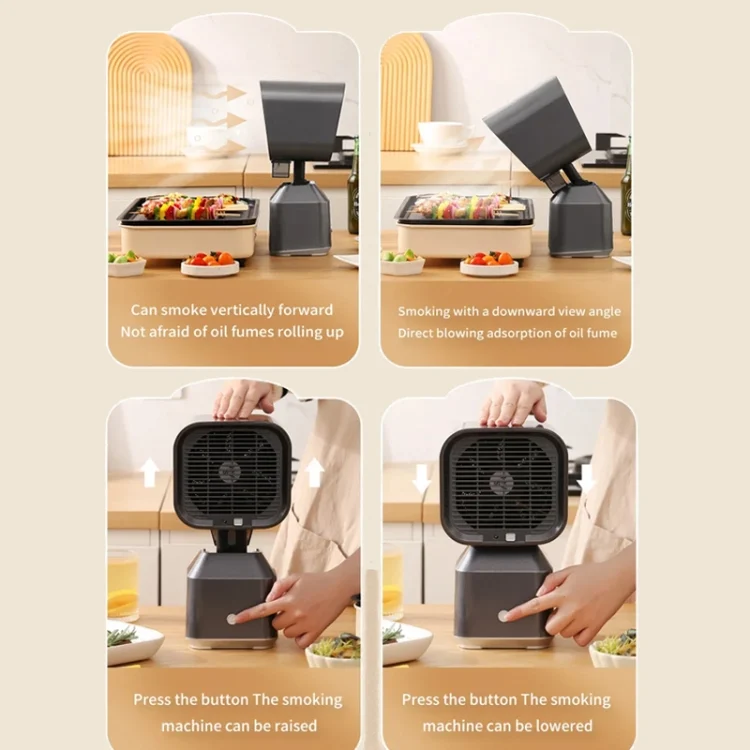 Can smoke vertically forward
Not afraid of oil fumes rolling up

Smoking with a downward view angle
Direct blowing adsorption of oil fume

Press the button The smoking machine can be raised

Press the button The smoking machine can be lowered