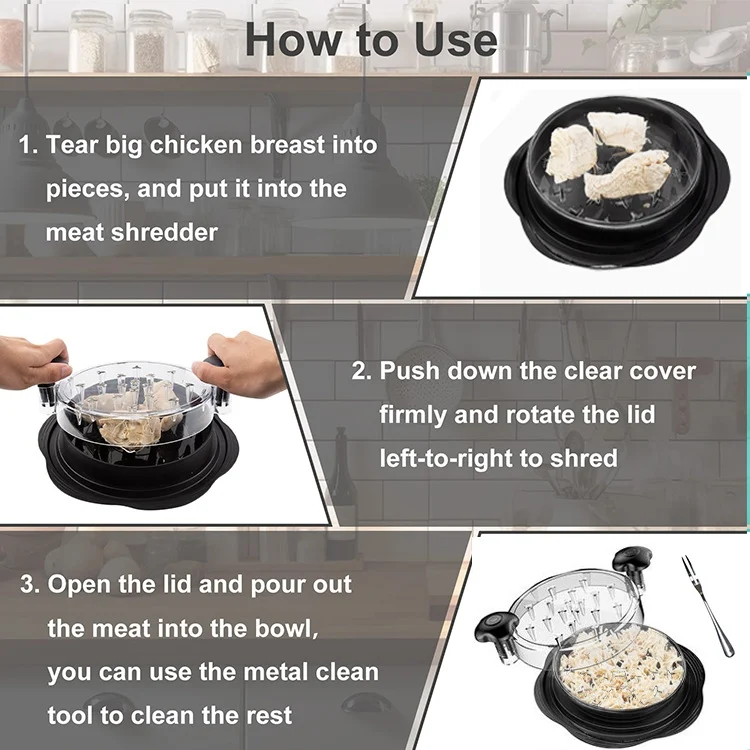 How to Use

1. Tear big chicken breast into pieces, and put it into the meat shredder

2. Push down the clear cover firmly and rotate the lid left-to-right to shred

3. Open the lid and pour out the meat into the bowl, you can use the metal clean tool to clean the rest