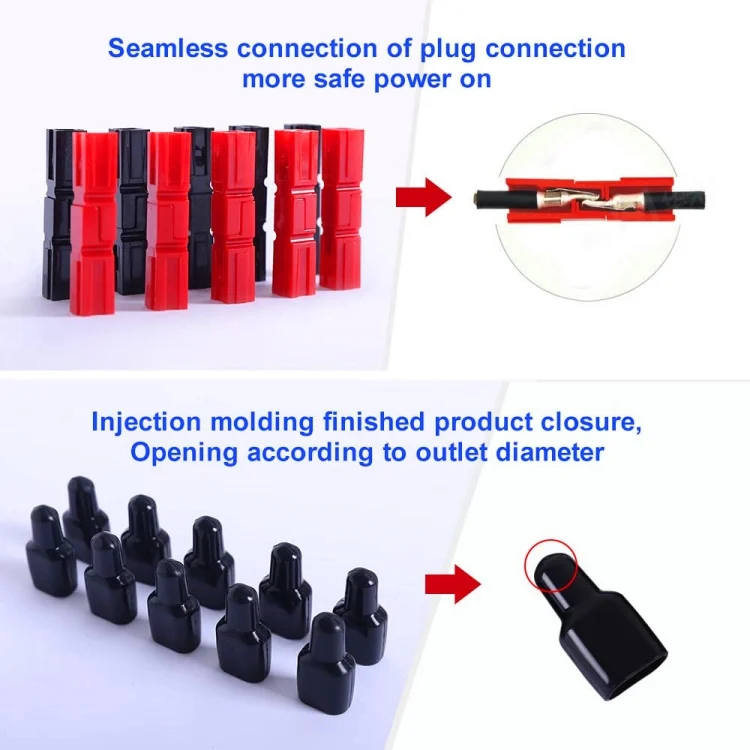 Seamless connection of plug connection
more safe power on

Injection molding finished product closure,
Opening according to outlet diameter