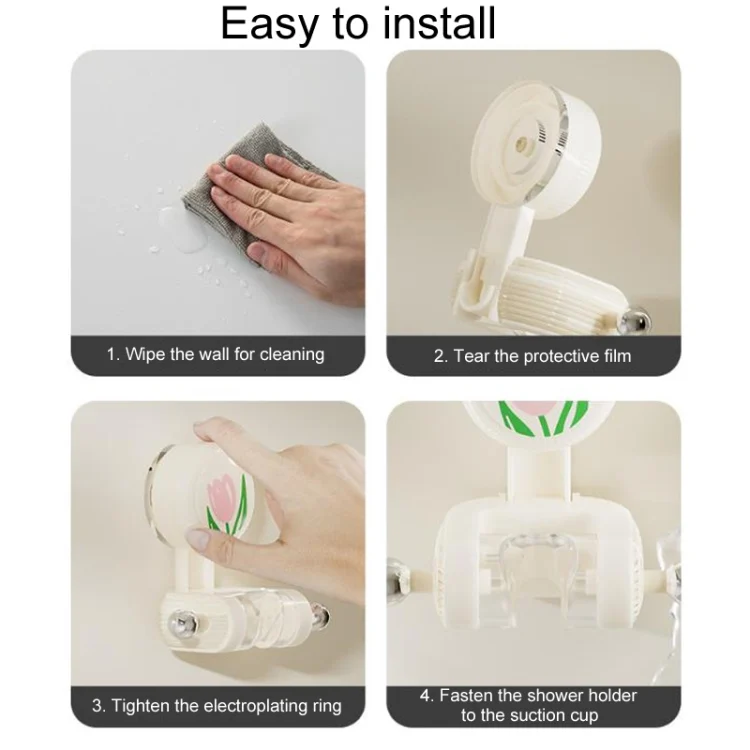 Easy to install

1. Wipe the wall for cleaning

2. Tear the protective film

3. Tighten the electroplating ring

4. Fasten the shower holder to the suction cup