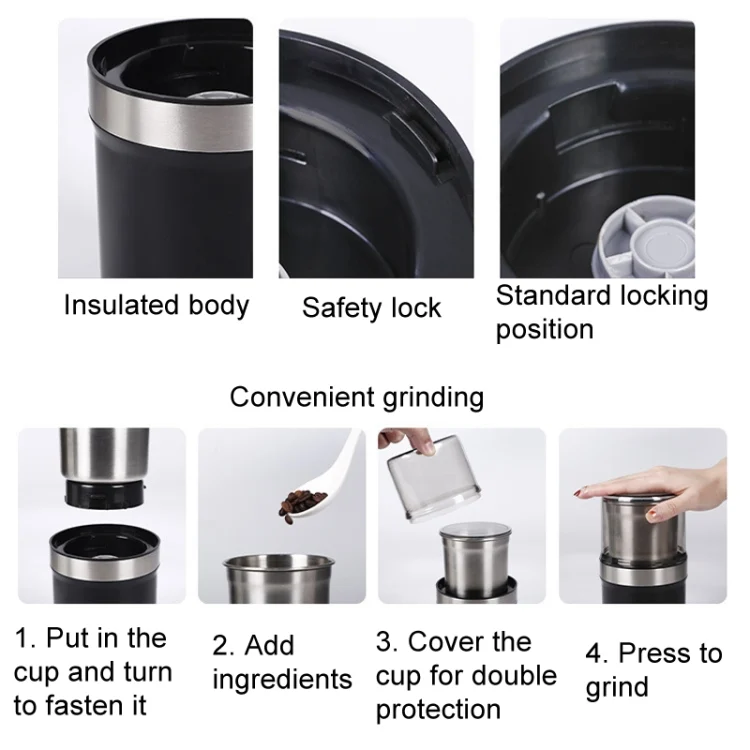 Insulated body

Safety lock

Standard locking position

Convenient grinding

1. Put in the cup and turn to fasten it

2. Add ingredients

3. Cover the cup for double protection

4. Press to grind