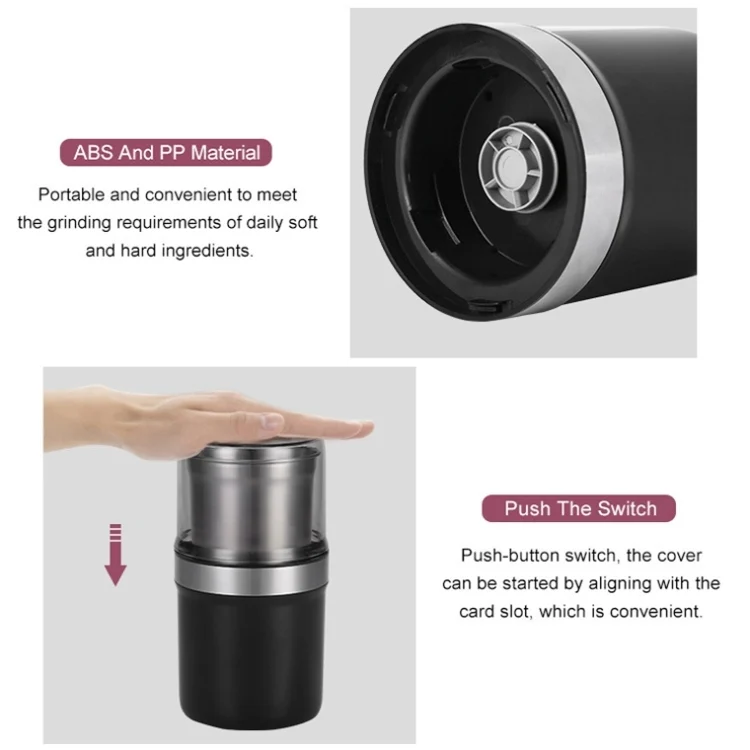 ABS And PP Material

Portable and convenient to meet the grinding requirements of daily soft and hard ingredients.

Push The Switch

Push-button switch, the cover can be started by aligning with the card slot, which is convenient.