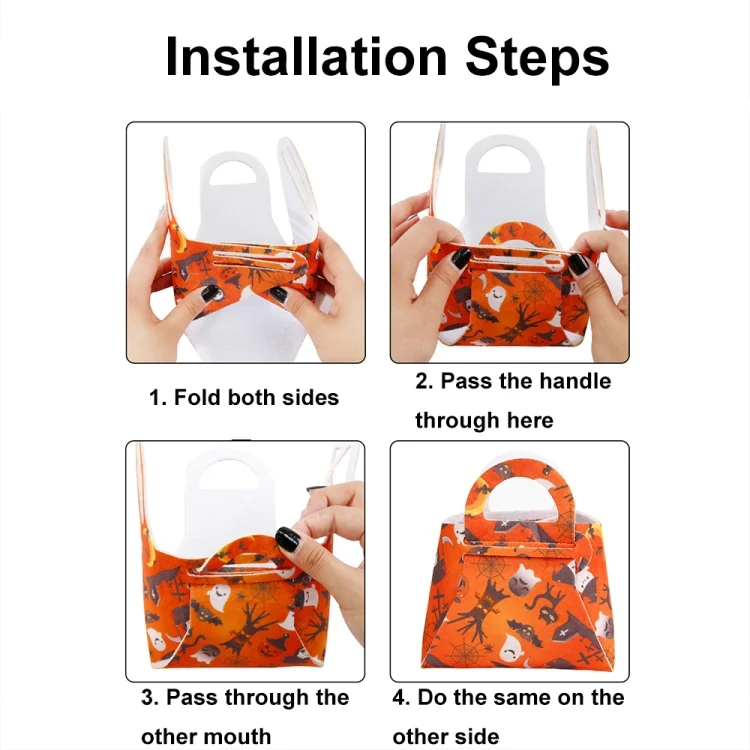 Installation Steps

1. Fold both sides

2. Pass the handle through here

3. Pass through the other mouth

4. Do the same on the other side